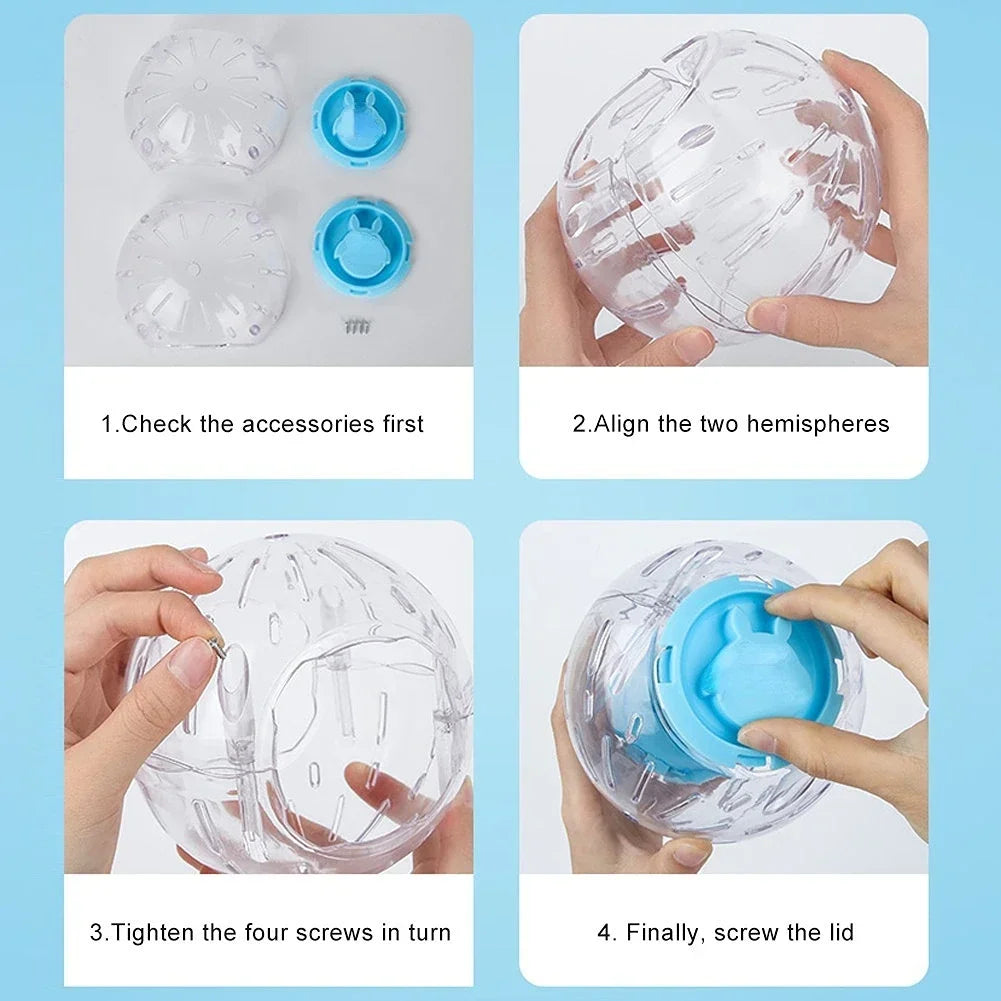 1.Check the accessories first

2.Align the two hemispheres

3.Tighten the four screws in turn

4. Finally, screw the lid