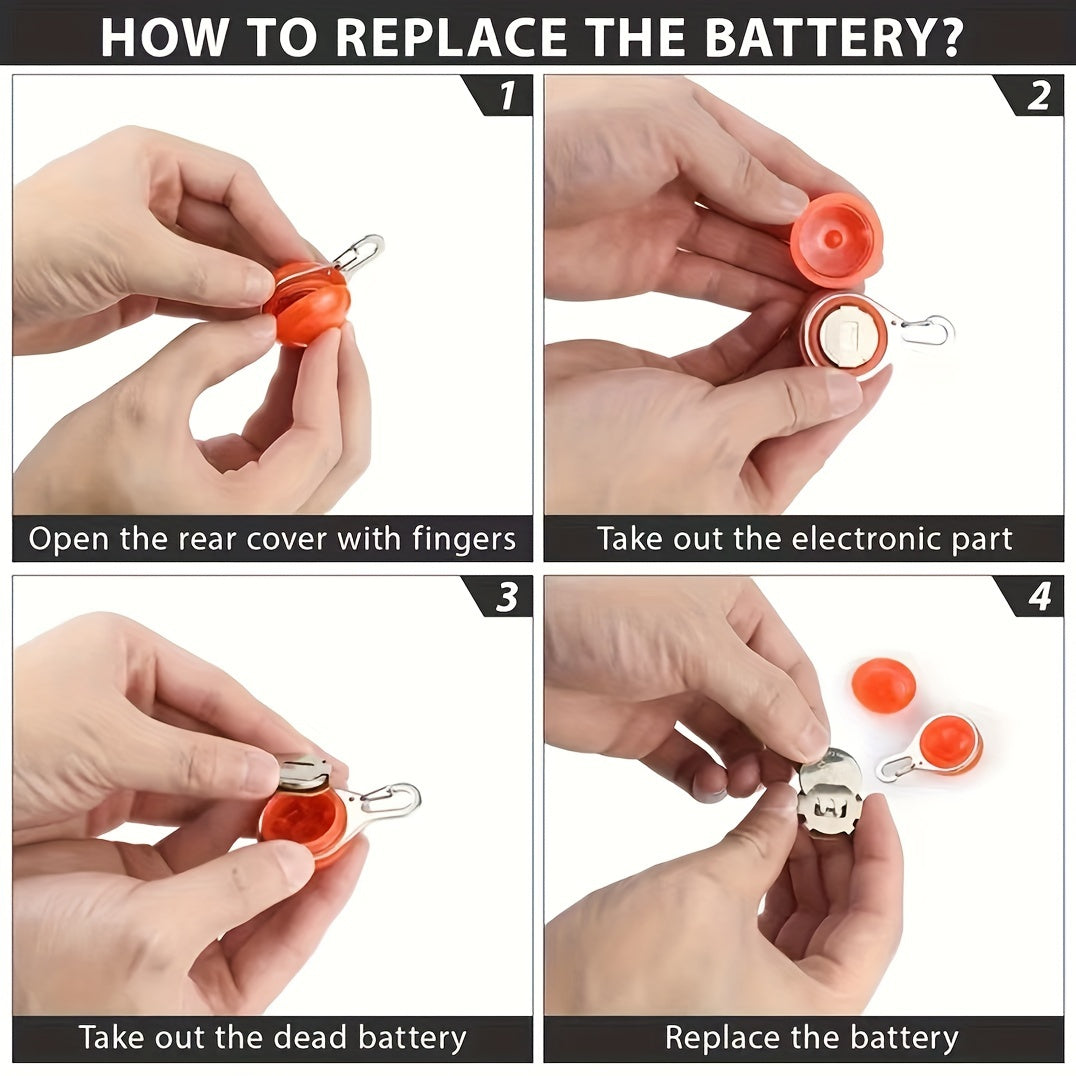 HOW TO REPLACE THE BATTERY?

1

Open the rear cover with fingers

2

Take out the electronic part

3

Take out the dead battery

4

Replace the battery