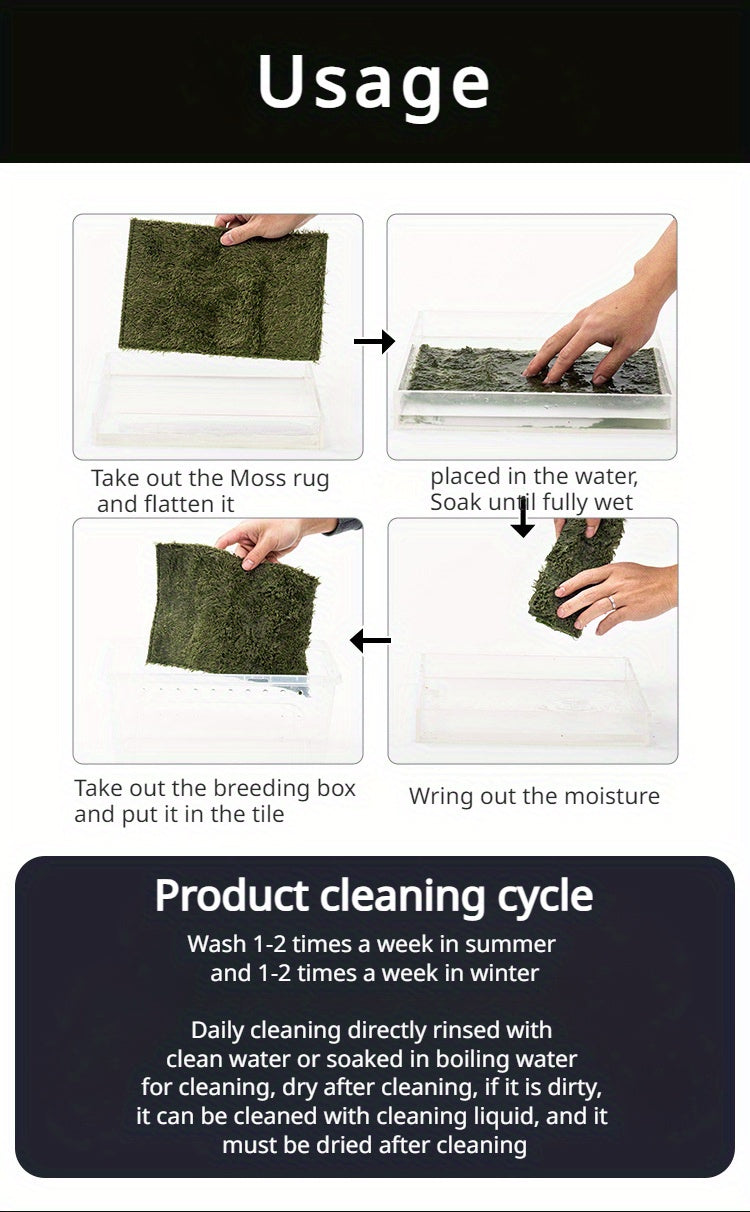 Usage

Take out the Moss rug and flatten it

placed in the water, Soak until fully wet

Take out the breeding box and put it in the tile

Wring out the moisture

Product cleaning cycle

Wash 1-2 times a week in summer and 1-2 times a week in winter

Daily cleaning directly rinsed with clean water or soaked in boiling water for cleaning, dry after cleaning, if it is dirty, it can be cleaned with cleaning liquid, and it must be dried after cleaning